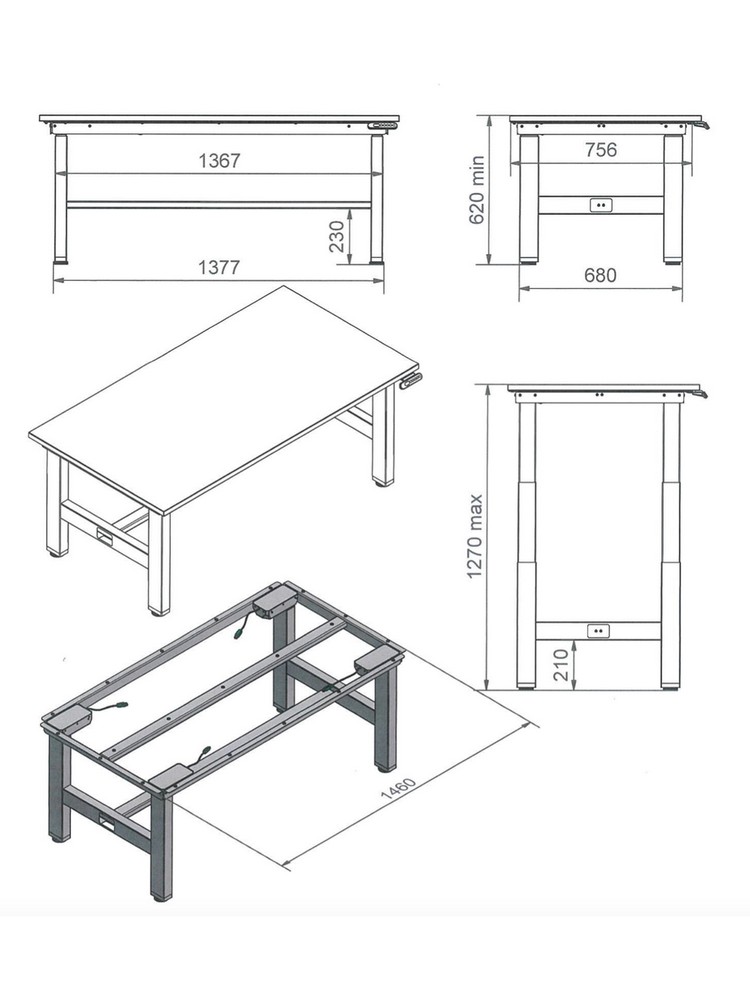 1367
230
1377
620 min
756
680
1270 max
210
1460